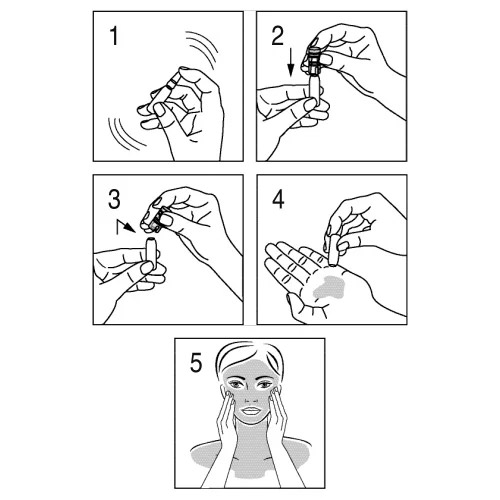 1

2

3

4

5